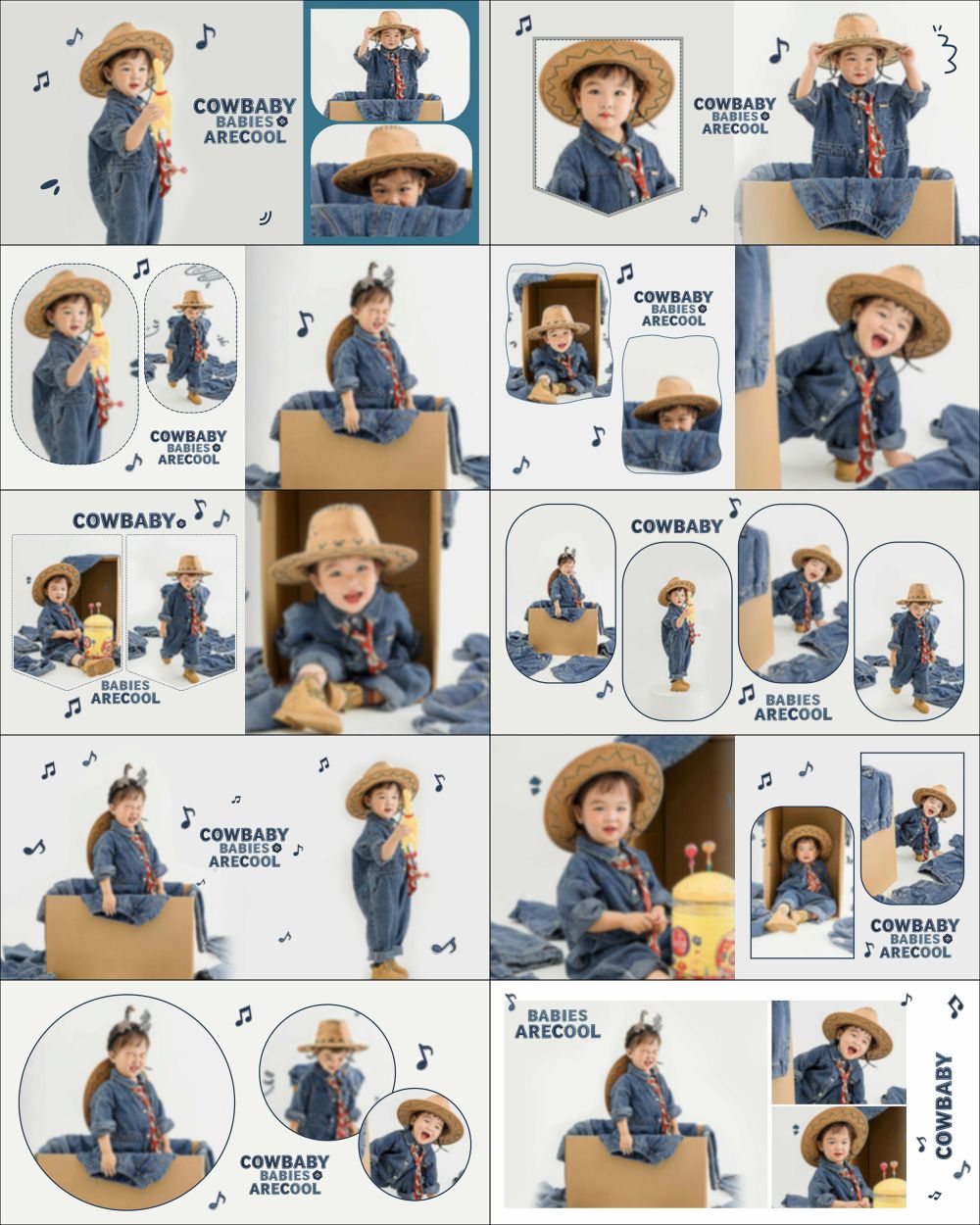 COWBABY
BABIES
ARECOOL

COWBABY
BABIES
ARECOOL

COWBABY
BABIES
ARECOOL

COWBABY
BABIES
ARECOOL

COWBABY
BABIES
ARECOOL

COWBABY
BABIES
ARECOOL

COWBABY
BABIES
ARECOOL

COWBABY
BABIES
ARECOOL

COWBABY
BABIES
ARECOOL

BABIES
ARECOOL
COWBABY